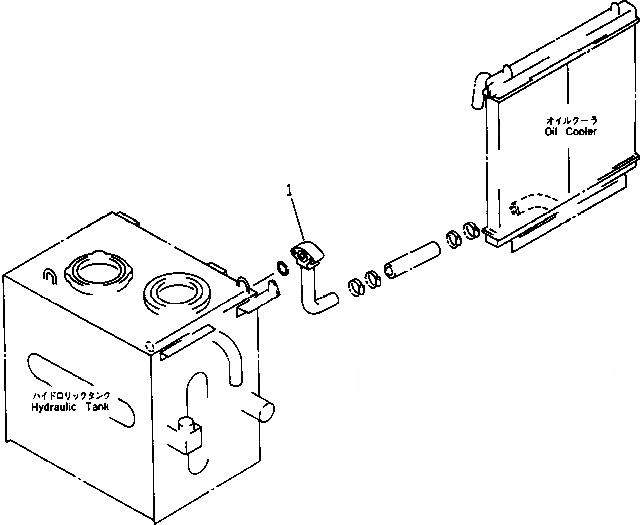 オイルクーラ
Oil Cooler

1

ハイドロリックタンク
Hydraulic Tank