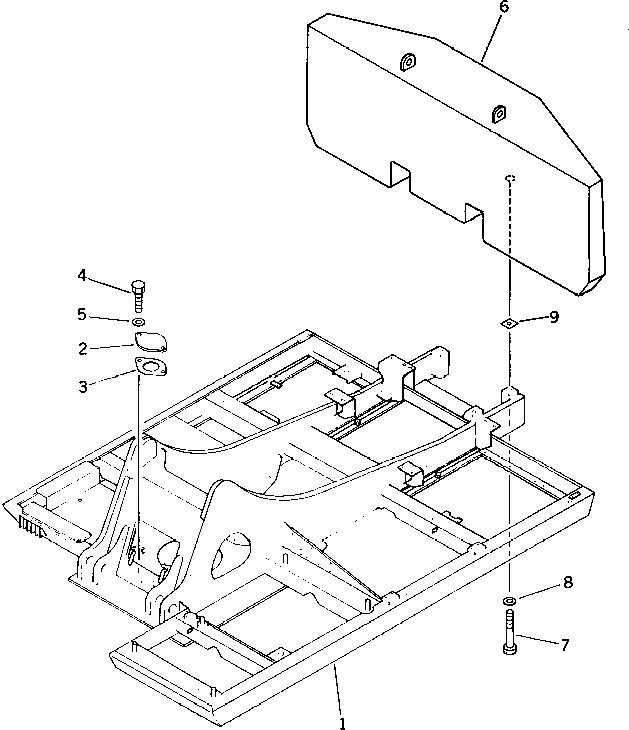 6
4
5
2
3
9
8
7
1