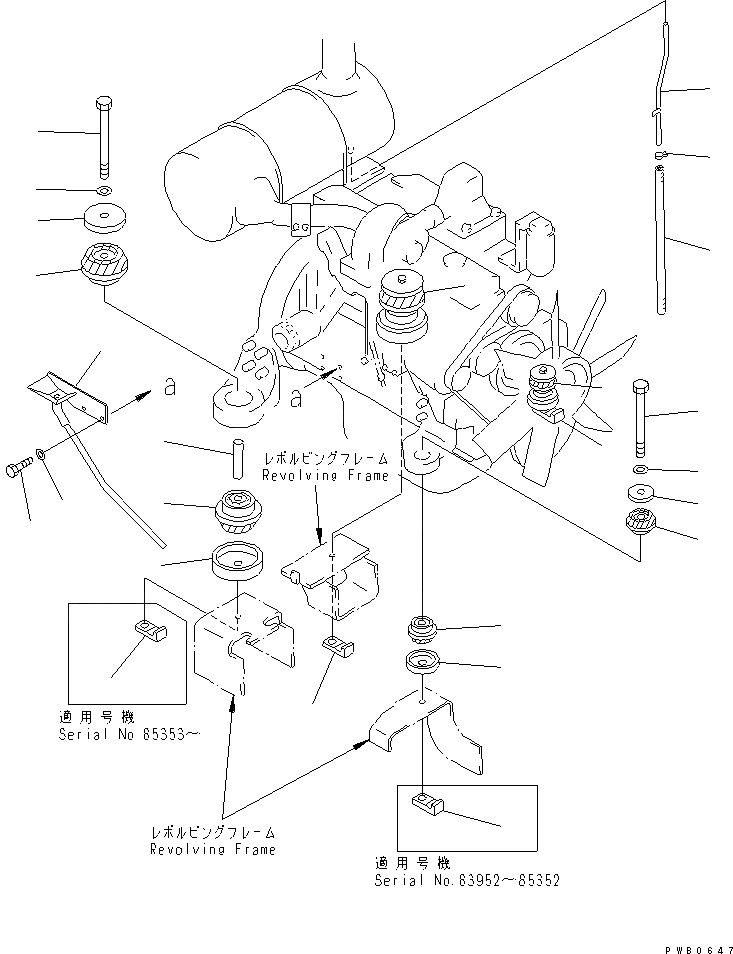 a

a

レボルビングフレーム
Revolving Frame

適用号機
Serial No 85353～

レボルビングフレーム
Revolving Frame

適用号機
Serial No.83952～85352

PWB0647