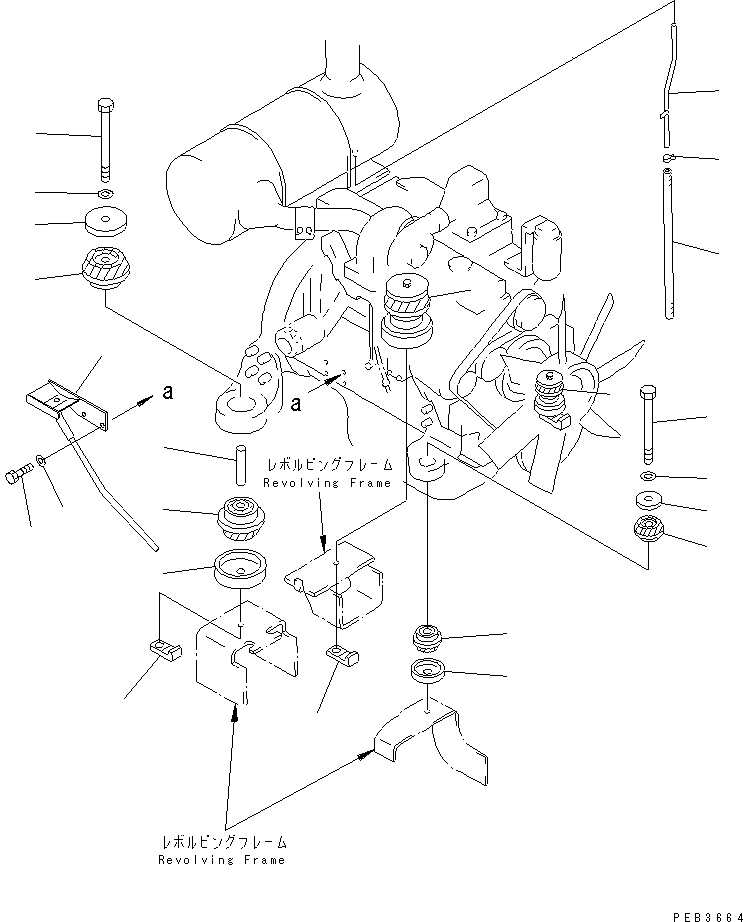 a

a

レボルビングフレーム
Revolving Frame

レボルビングフレーム
Revolving Frame

PEB3664