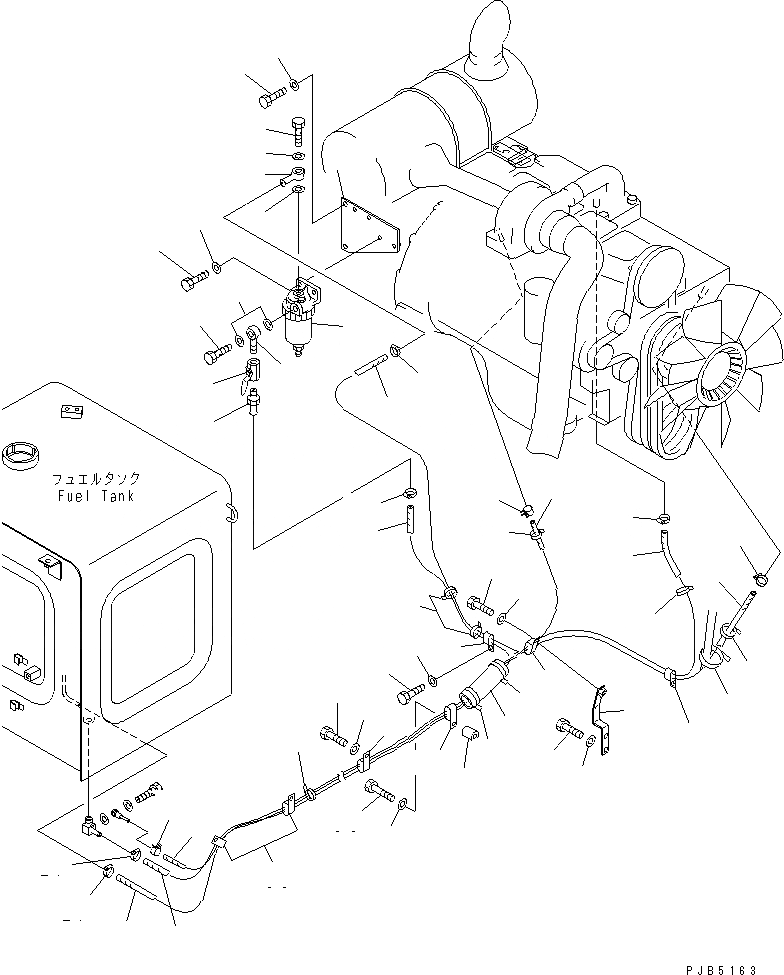 フュエルタンク
Fuel Tank

PJB5163