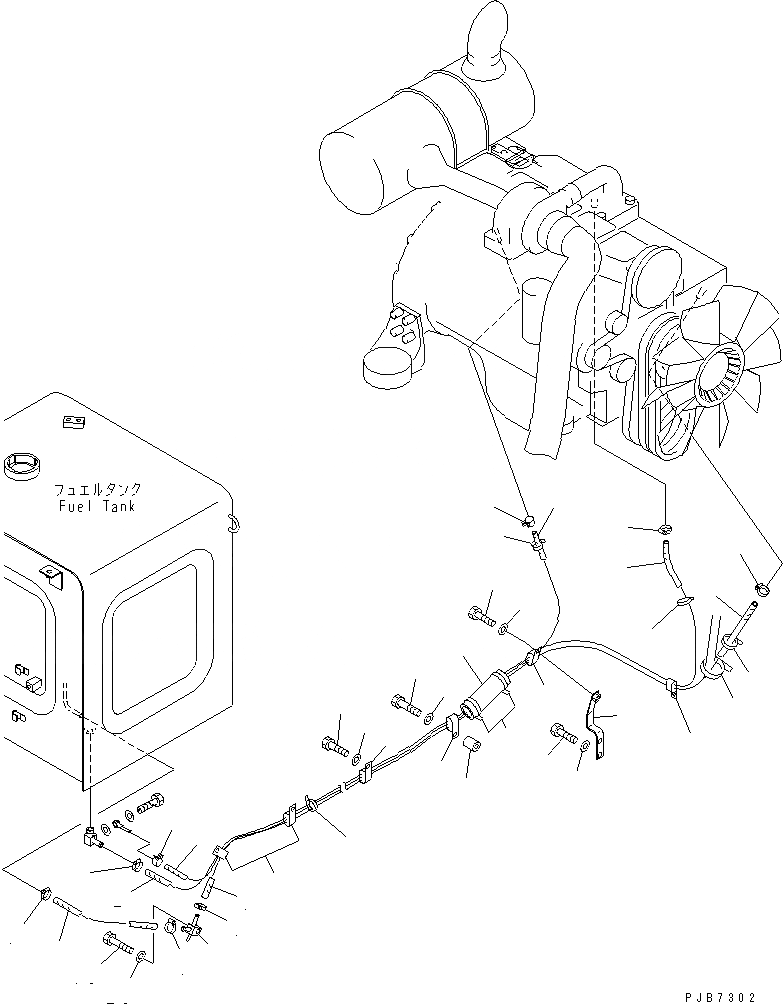 フュエルタンク
Fuel Tank

PJB7302