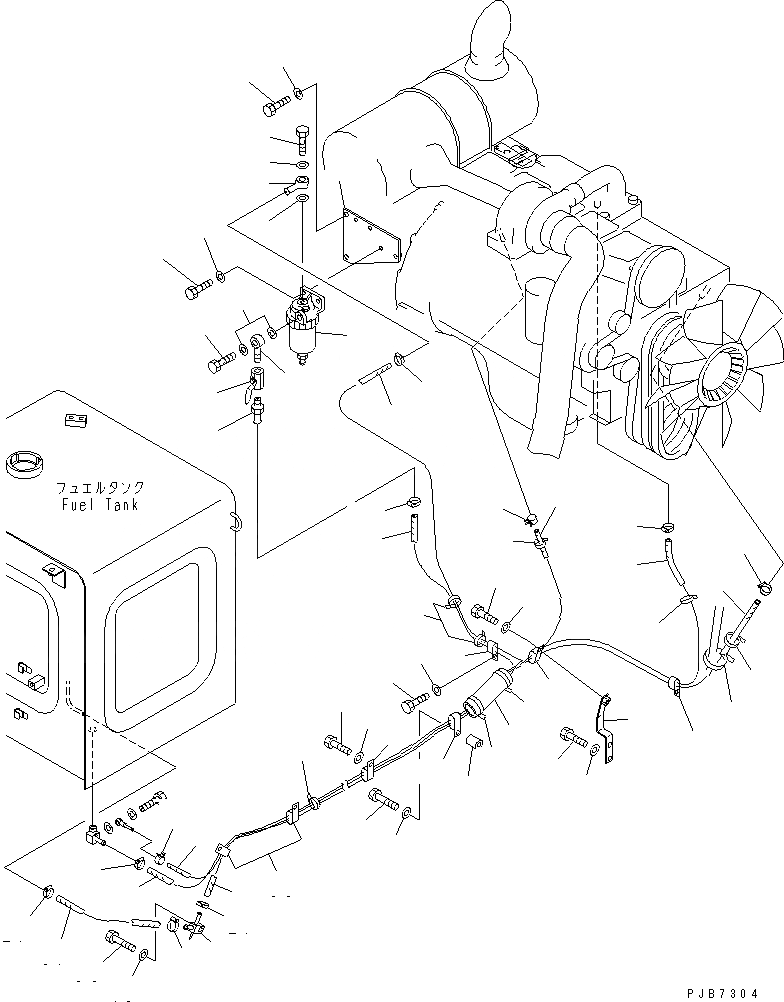 フュエルタンク
Fuel Tank

PJB7304