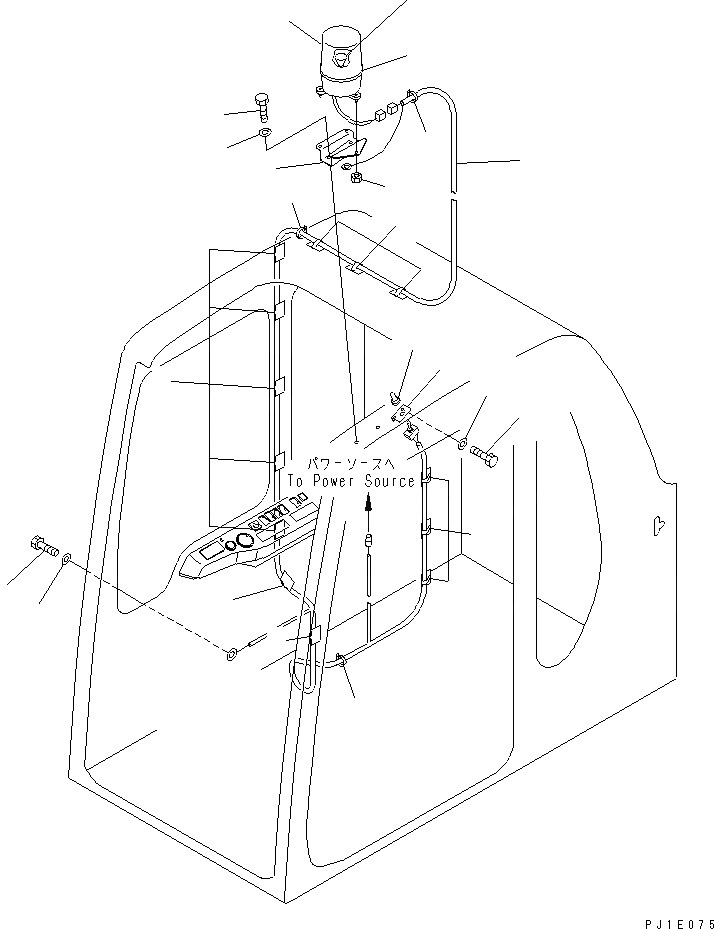 パワーソースへ
To Power Source

PJ1E075