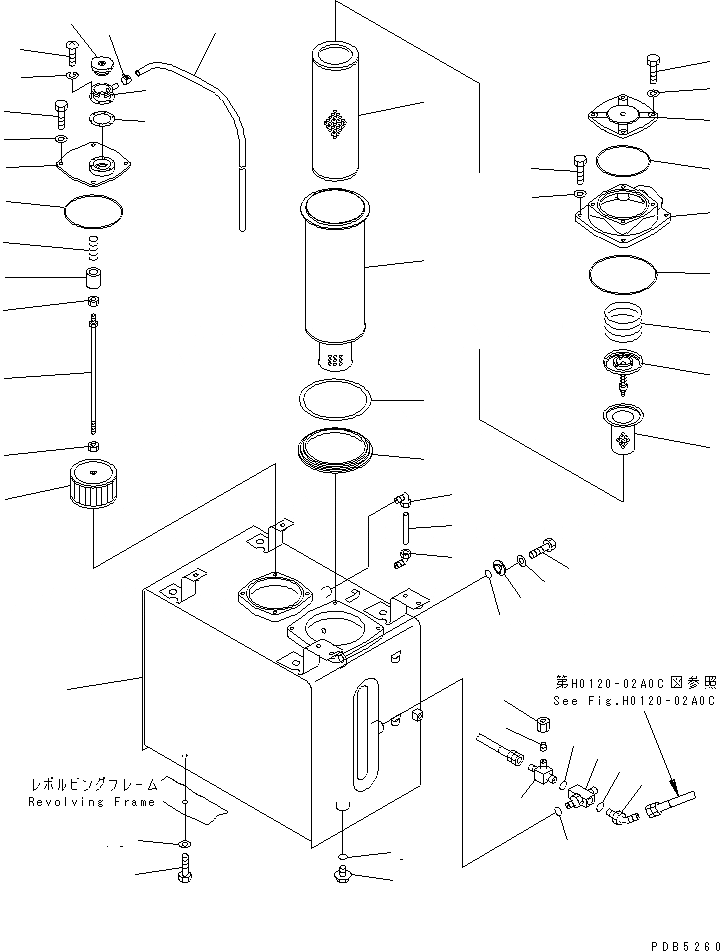 第H0120-02A0C図参照
See Fig.H0120-02A0C

レボルビングフレーム
Revolving Frame

PDB5260