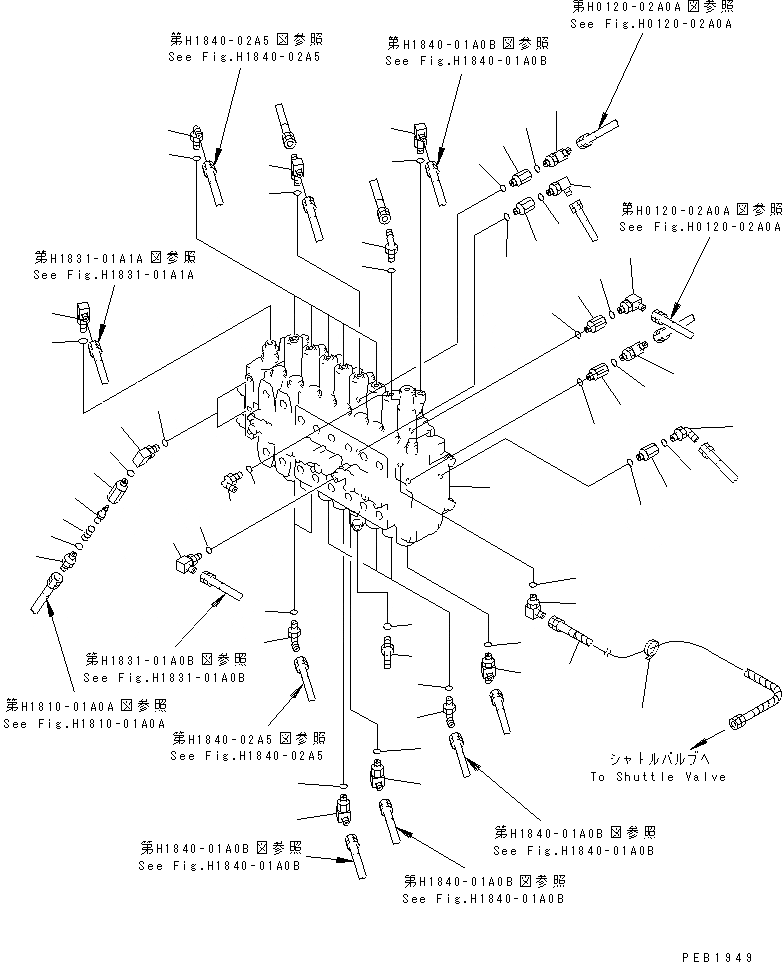 第H0120-02A0A図参照
See Fig.H0120-02A0A

第H1840-02A5図参照
See Fig.H1840-02A5

第H1840-01A0B図参照
See Fig.H1840-01A0B

第H0120-02A0A図参照
See Fig.H0120-02A0A

第H1831-01A1A図参照
See Fig.H1831-01A1A

第H1831-01A0B図参照
See Fig.H1831-01A0B

第H1810-01A0A図参照
See Fig.H1810-01A0A

第H1840-02A5図参照
See Fig.H1840-02A5

シャトルバルブへ
To Shuttle Valve

第H1840-01A0B図参照
See Fig.H1840-01A0B

第H1840-01A0B図参照
See Fig.H1840-01A0B

第H1840-01A0B図参照
See Fig.H1840-01A0B

PEB1949