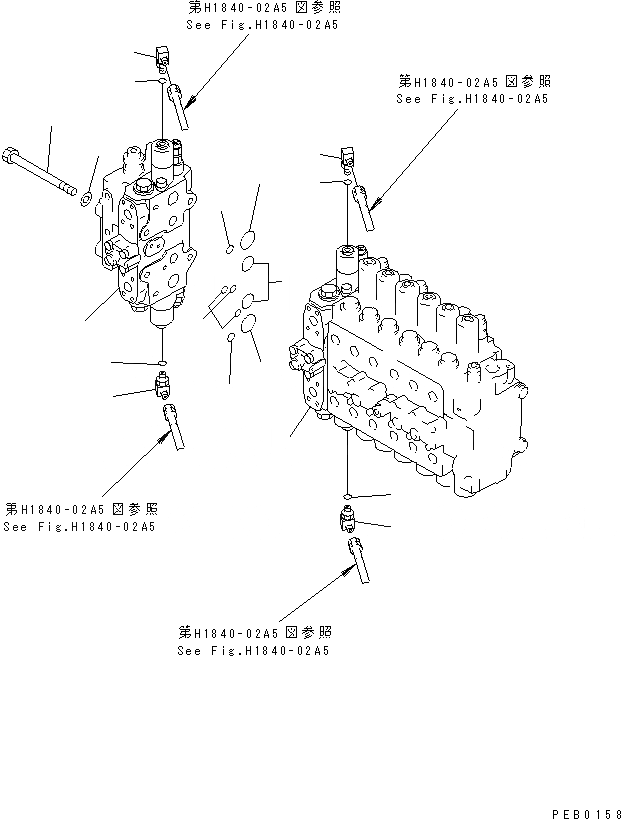 第H1840-02A5 図参照
See Fig.H1840-02A5

第H1840-02A5 図参照
See Fig.H1840-02A5

第H1840-02A5 図参照
See Fig.H1840-02A5

第H1840-02A5 図参照
See Fig.H1840-02A5

PEB0158