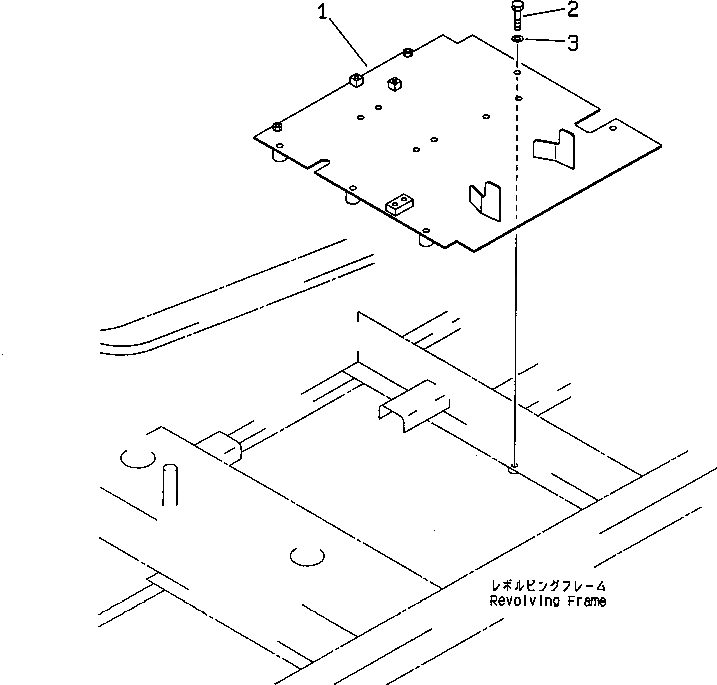 1
2
3
レボルビングフレーム
Revolving Frame