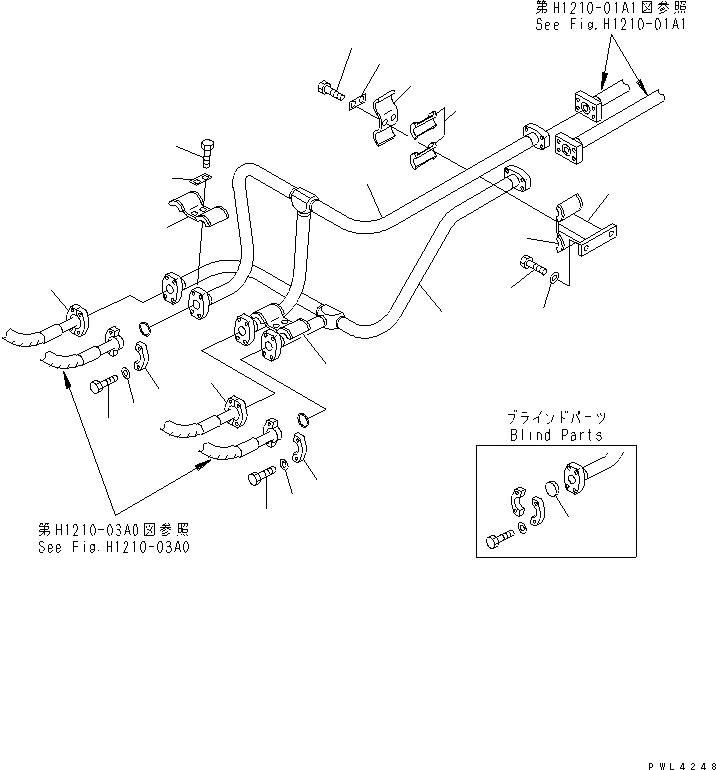 第H1210-01A1図参照
See Fig.H1210-01A1

ブラインドパーツ
Blind Parts

第H1210-03A0図参照
See Fig.H1210-03A0

PWL4248