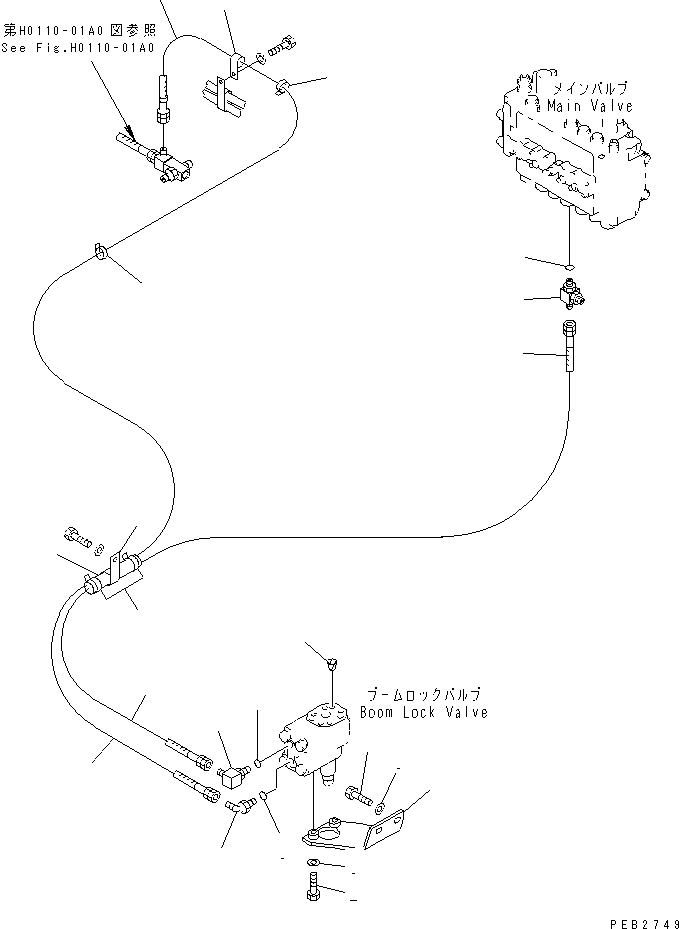 第H0110-01A0図参照
See Fig.H0110-01A0

メインバルブ
Main Valve

ブームロックバルブ
Boom Lock Valve

PEB2749