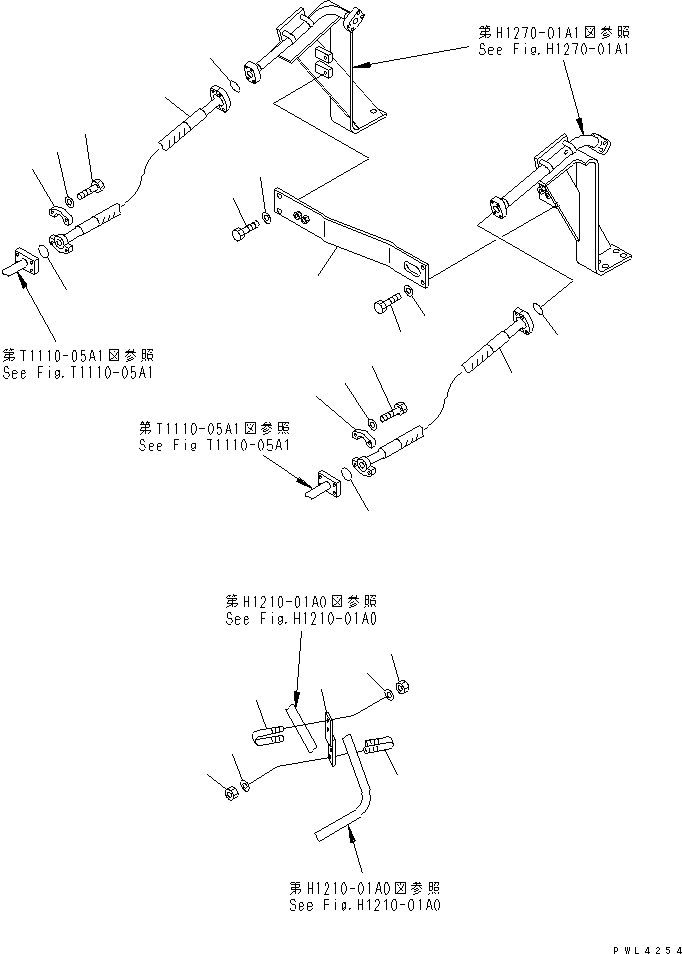 第H1270-01A1図参照
See Fig.H1270-01A1

第T1110-05A1図参照
See Fig.T1110-05A1

第T1110-05A1図参照
See Fig T1110-05A1

第H1210-01A0図参照
See Fig.H1210-01A0

第H1210-01A0図参照
See Fig.H1210-01A0

PWL4254