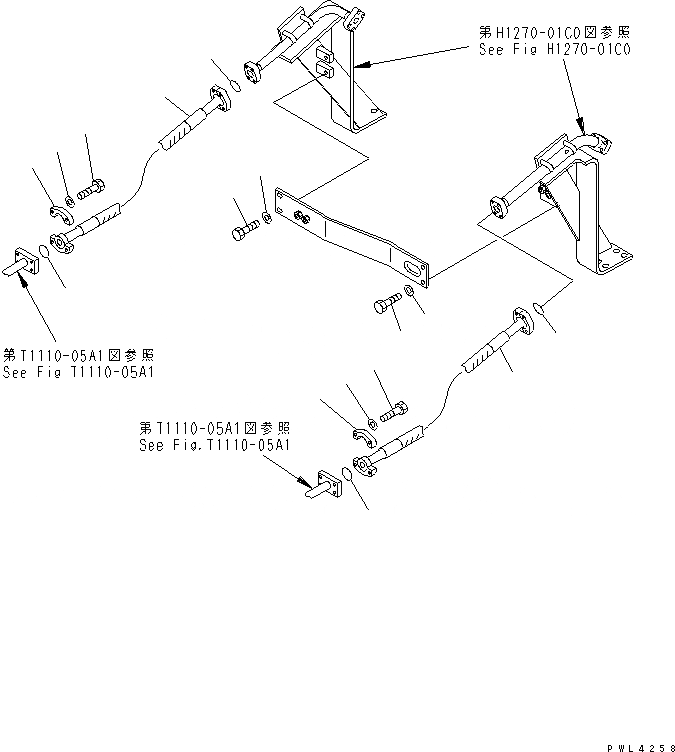 第H1270-01C0図参照
See Fig H1270-01C0

第T1110-05A1図参照
See Fig T1110-05A1

第T1110-05A1図参照
See Fig.T1110-05A1

PWL4258