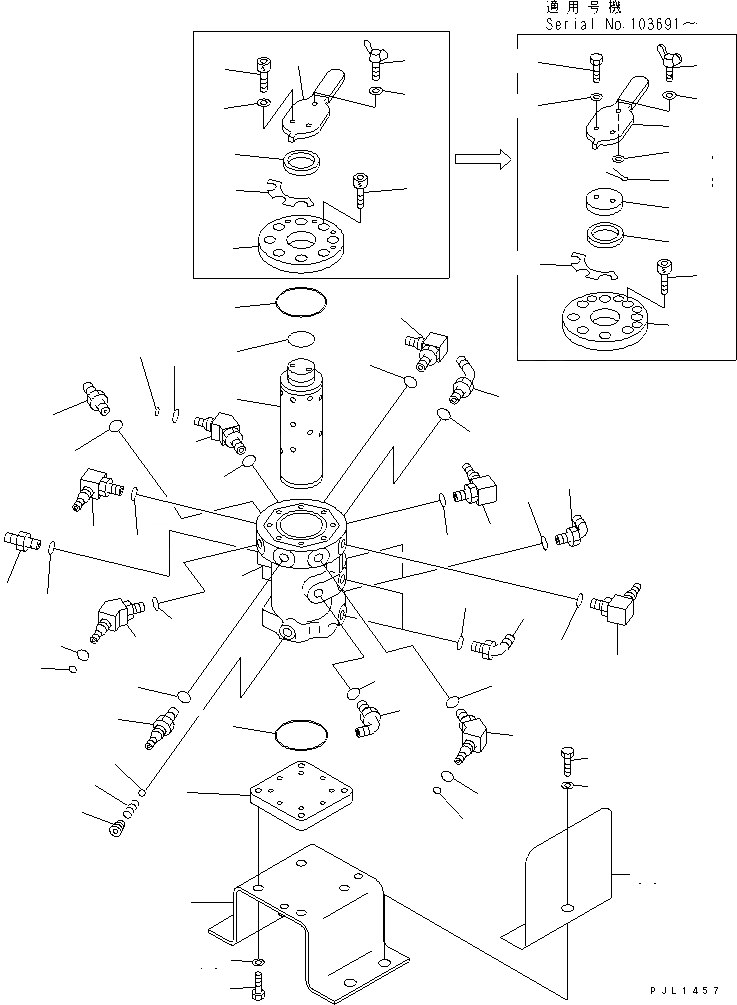 適用号機
Serial No.103691~

PJL1457