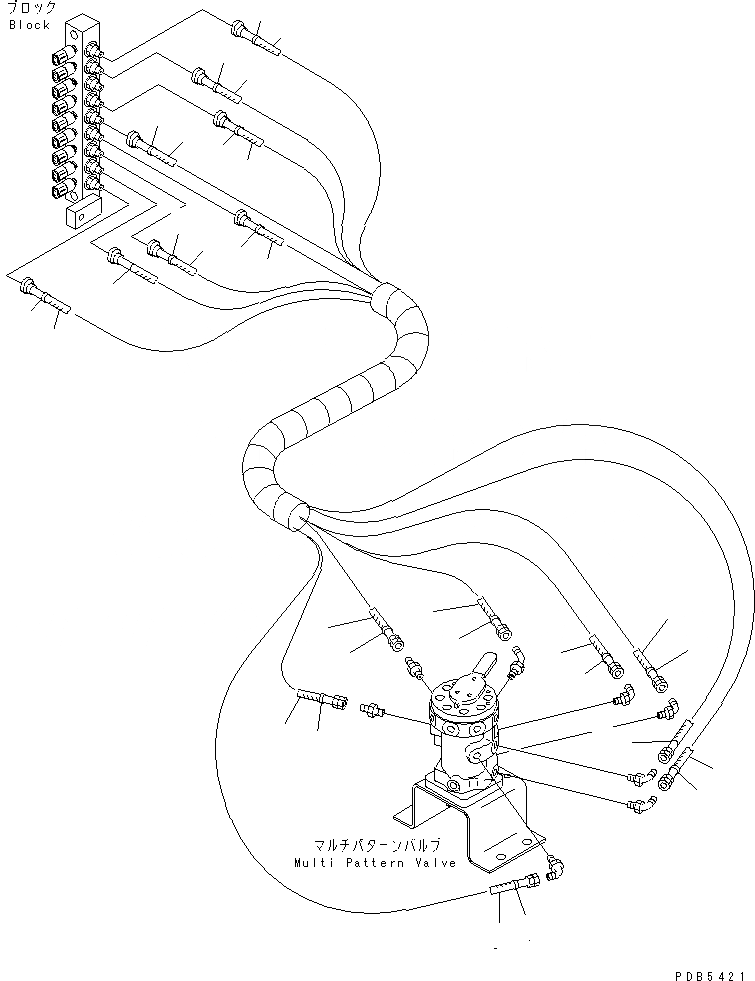 ブロック
Block

マルチパターンバルブ
Multi Pattern Valve

PDB5421