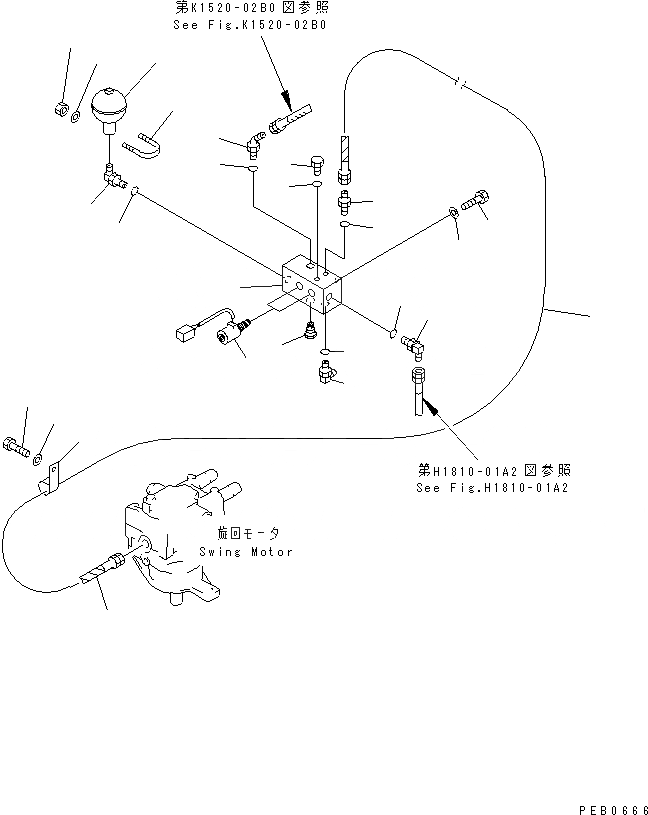 第K1520-02B0 図参照
See Fig.K1520-02B0

第H1810-01A2 図参照
See Fig.H1810-01A2

旋回モータ
Swing Motor

PEB0666