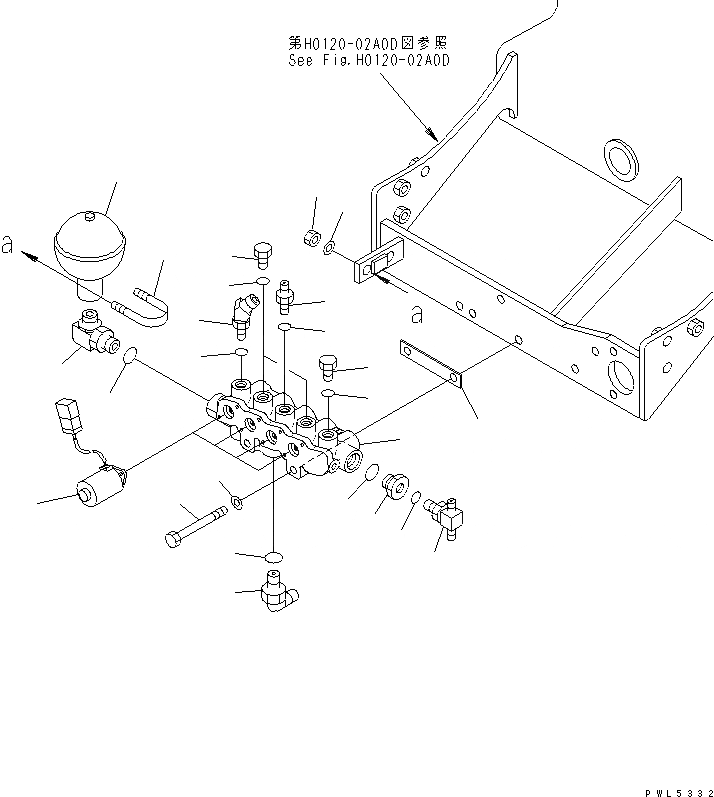 第H0120-02A0D図参照
See Fig.H0120-02A0D

a

a

PWL5332