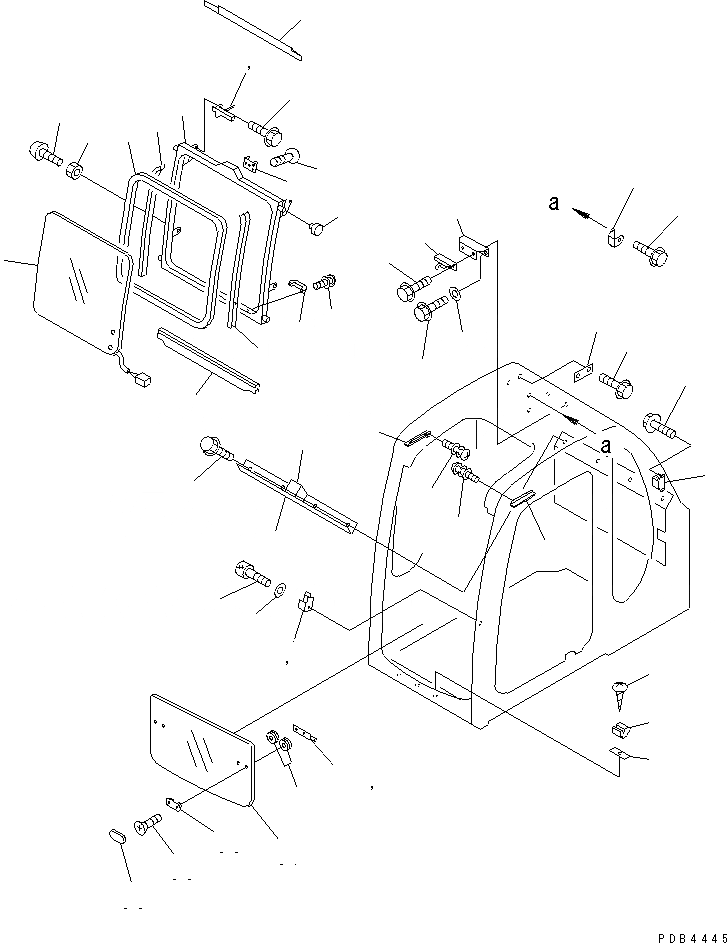 a

a

PDB4445