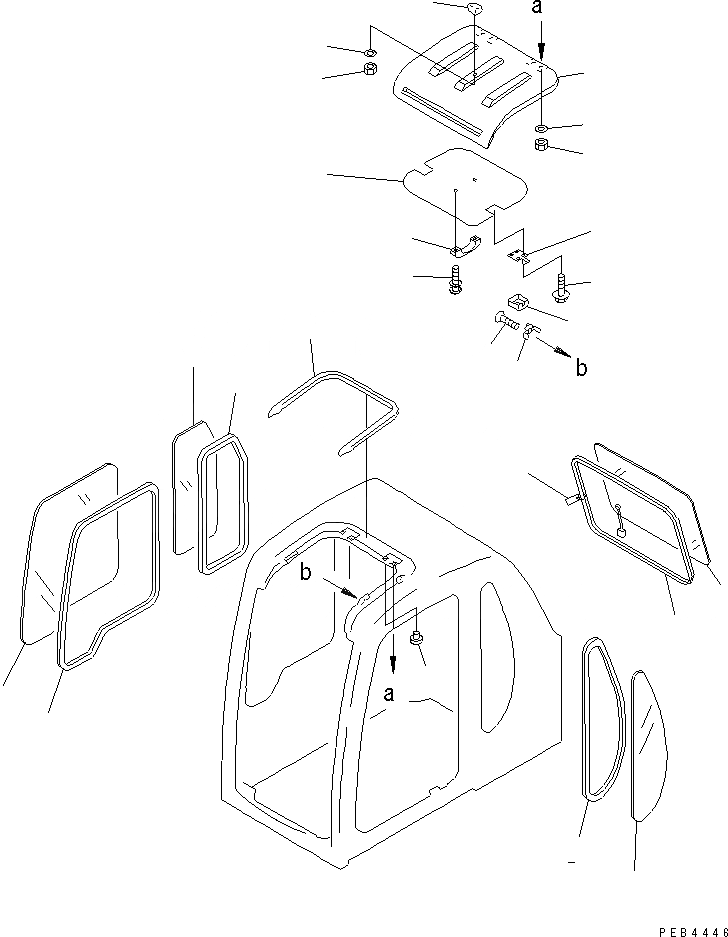 a
b
b
a
PEB4446