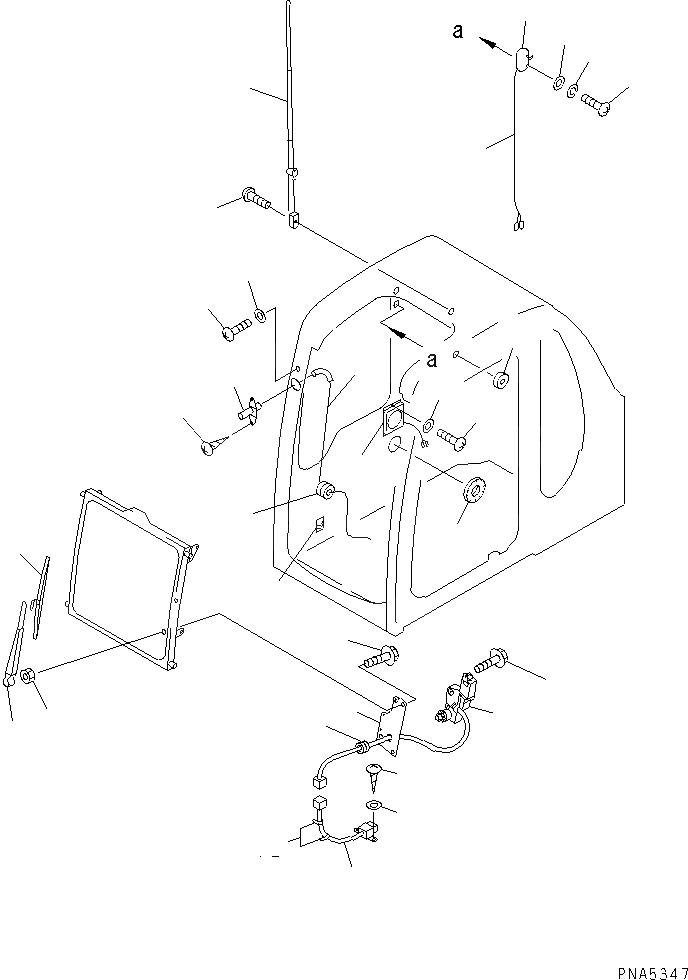 a

a

PNA5347