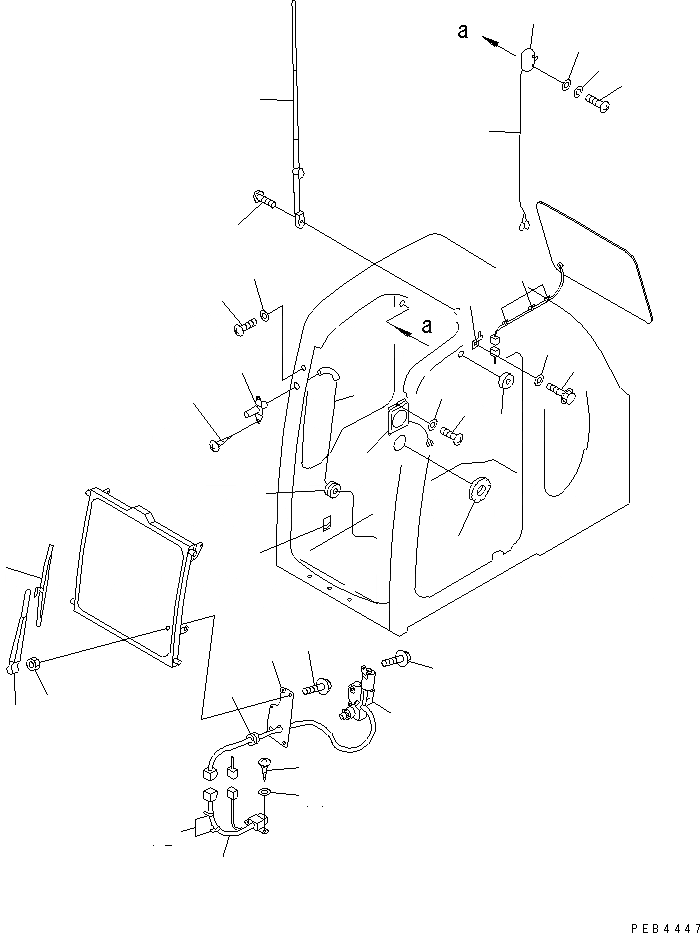 a

a

PEB4447