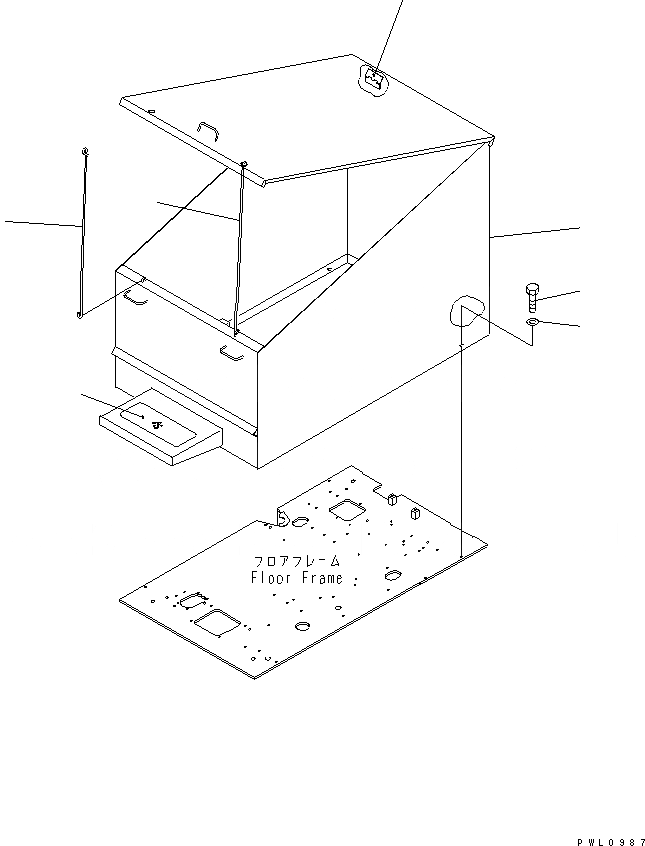 フロアフレーム
Floor Frame

PWL0987