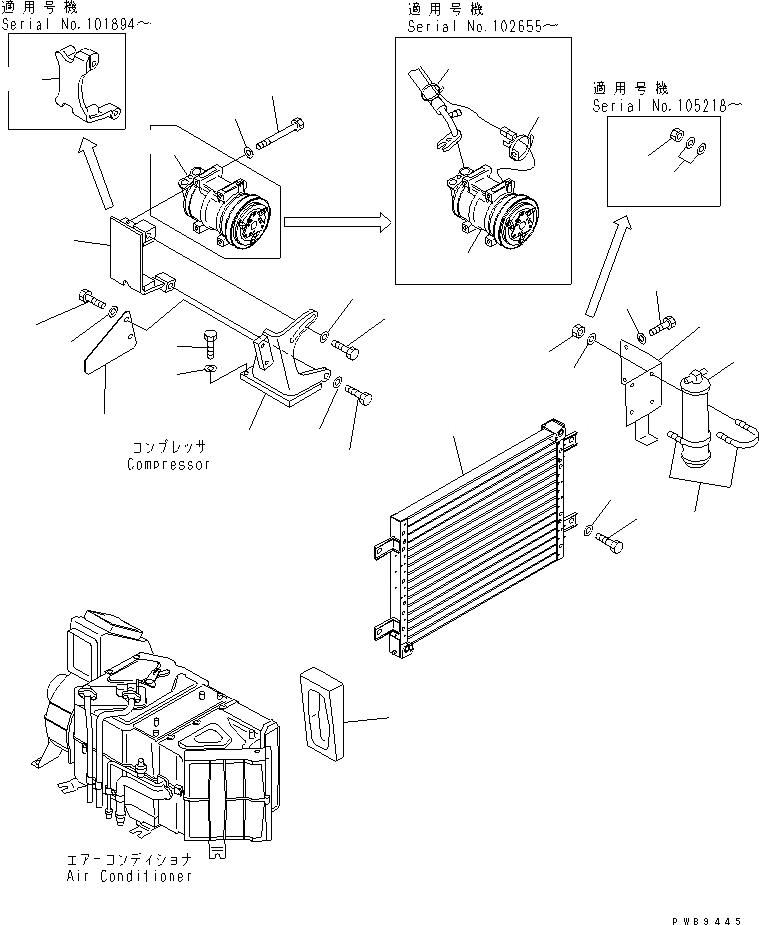 適用号機
Serial No.101894～

適用号機
Serial No.102655～

適用号機
Serial No.105218～

コンプレッサ
Compressor

エアーコンディショナ
Air Conditioner

PWB9445