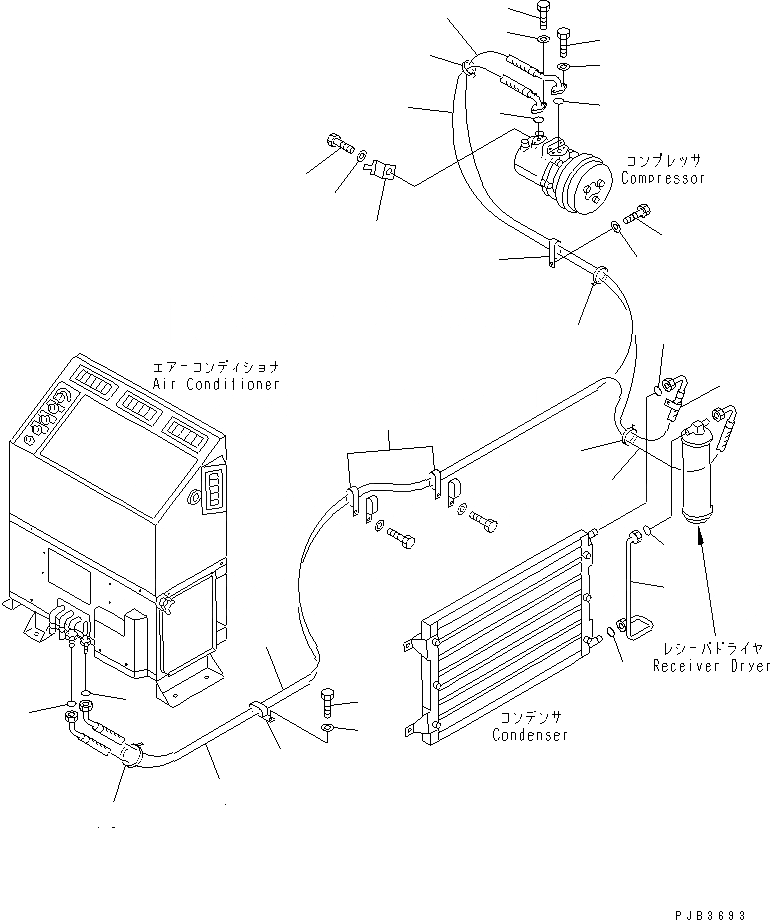 コンプレッサ
Compressor

エアーコンディショナ
Air Conditioner

レシーバドライヤ
Receiver Dryer

コンデンサ
Condenser

PJB3693