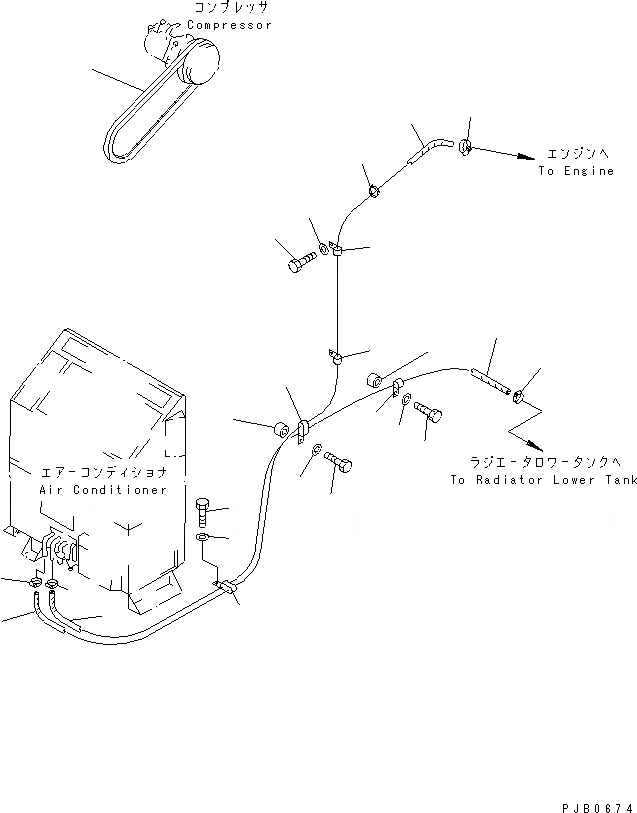 コンプレッサ
Compressor

エンジンへ
To Engine

ラジエータロワータンクへ
To Radiator Lower Tank

エアーコンディショナ
Air Conditioner

PJB0674