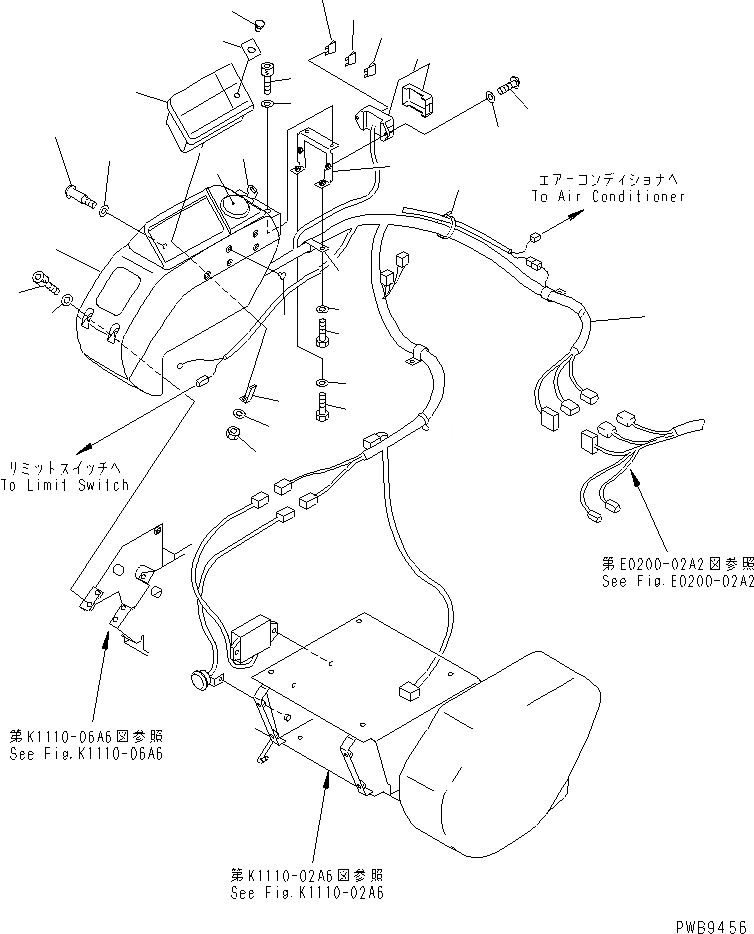 エアーコンディショナへ
To Air Conditioner

リミットスイッチへ
To Limit Switch

第E0200-02A2図参照
See Fig.E0200-02A2

第K1110-06A6図参照
See Fig.K1110-06A6

第K1110-02A6図参照
See Fig.K1110-02A6

PWB9456