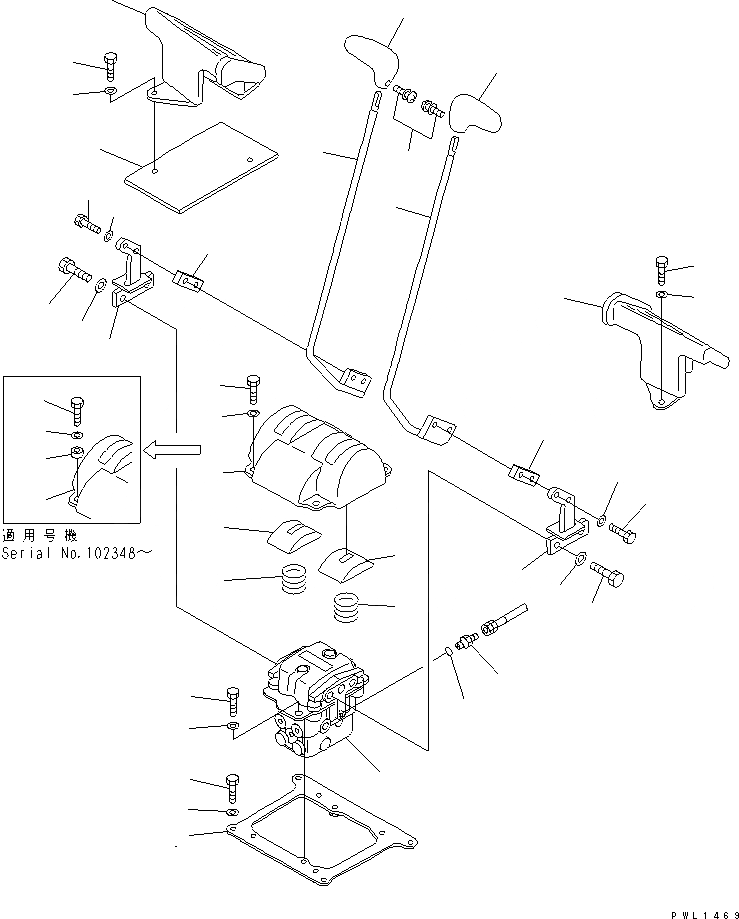 適用号機
Serial No.102348～

PWL1469