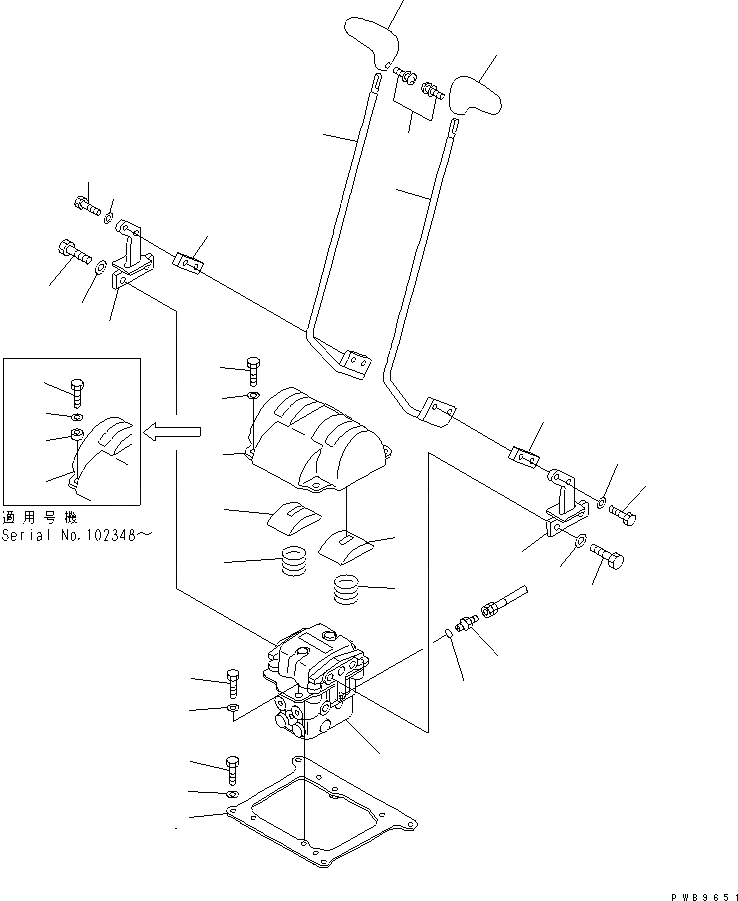 適用号機
Serial No.102348～

PWB9651