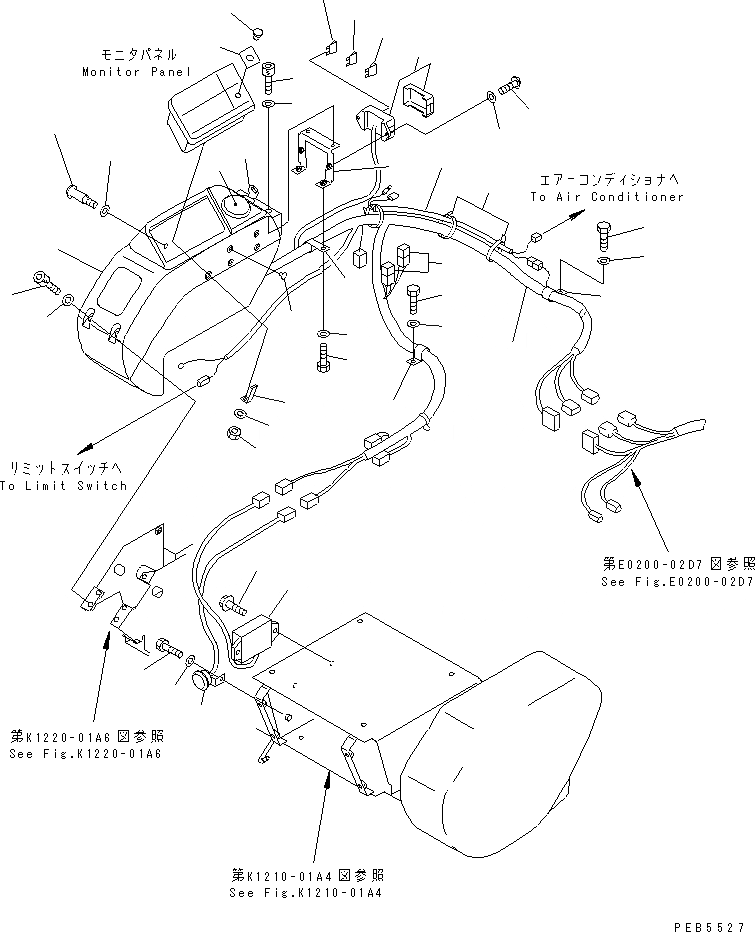 モニタパネル
Monitor Panel

エアーコンディショナへ
To Air Conditioner

リミットスイッチへ
To Limit Switch

第E0200-02D7図参照
See Fig.E0200-02D7

第K1220-01A6図参照
See Fig.K1220-01A6

第K1210-01A4図参照
See Fig.K1210-01A4

PEB5527