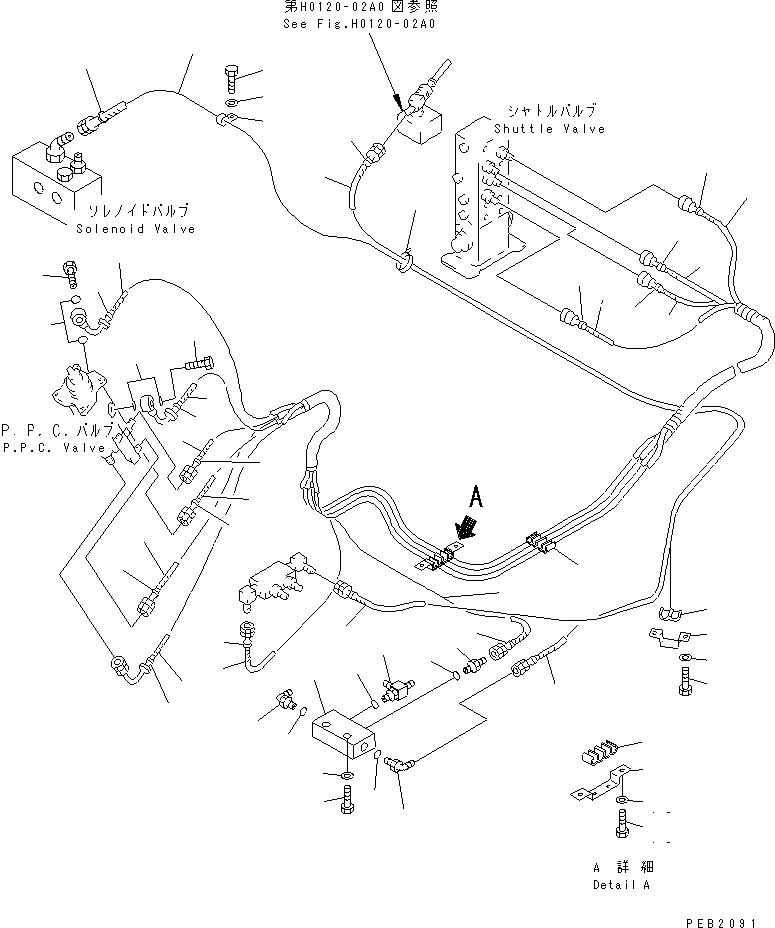 第H0120-02A0図参照
See Fig.H0120-02A0

シャトルバルブ
Shuttle Valve

ソレノイドバルブ
Solenoid Valve

P.P.C.バルブ
P.P.C. Valve

A

A 詳細
Detail A

PEB2091