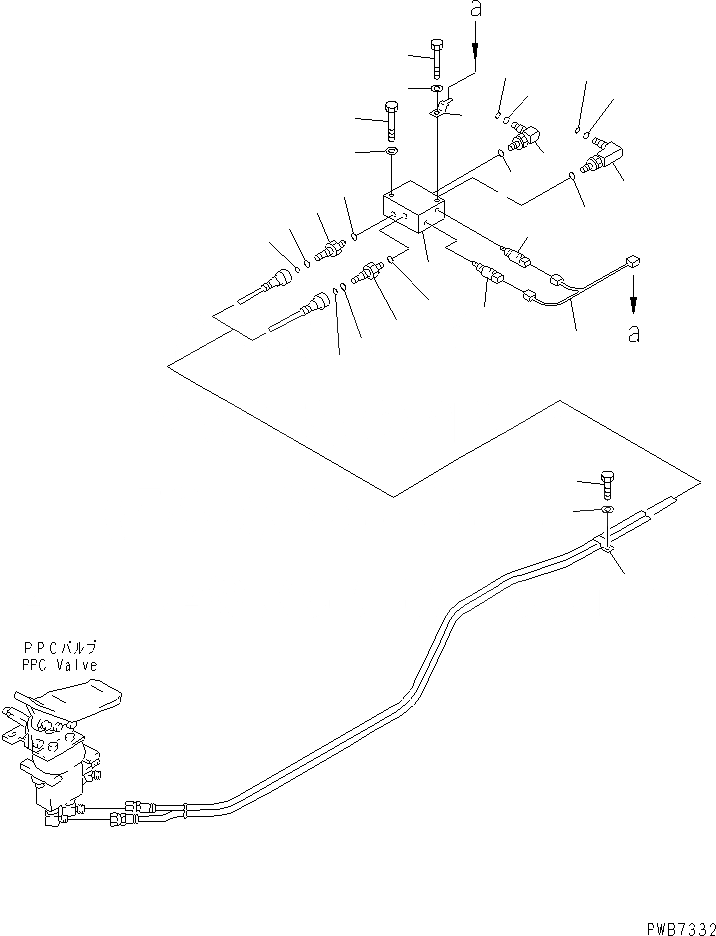 a

a

PPCバルブ
PPC Valve

PWB7332