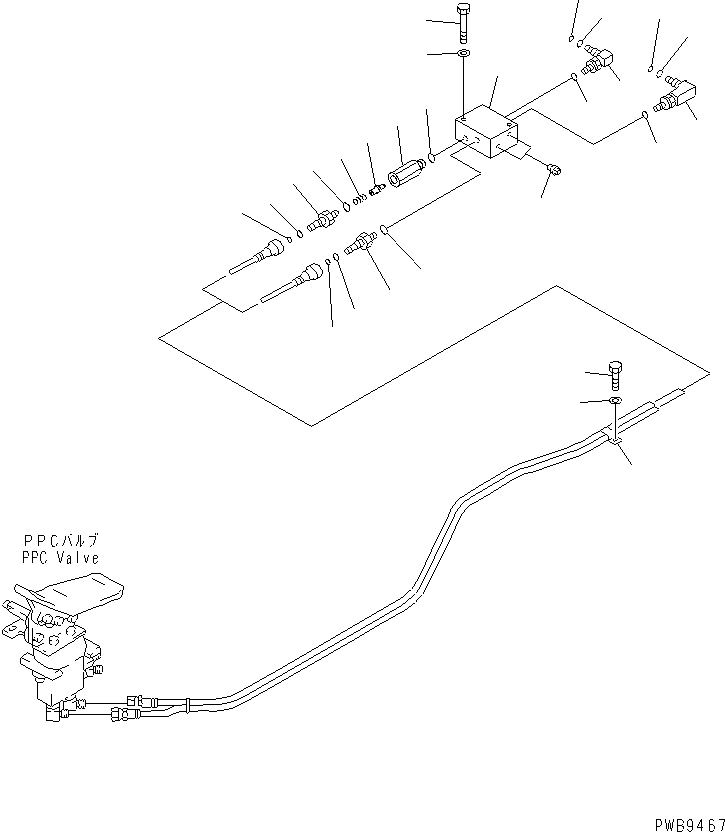 PPCバルブ
PPC Valve

PWB9467