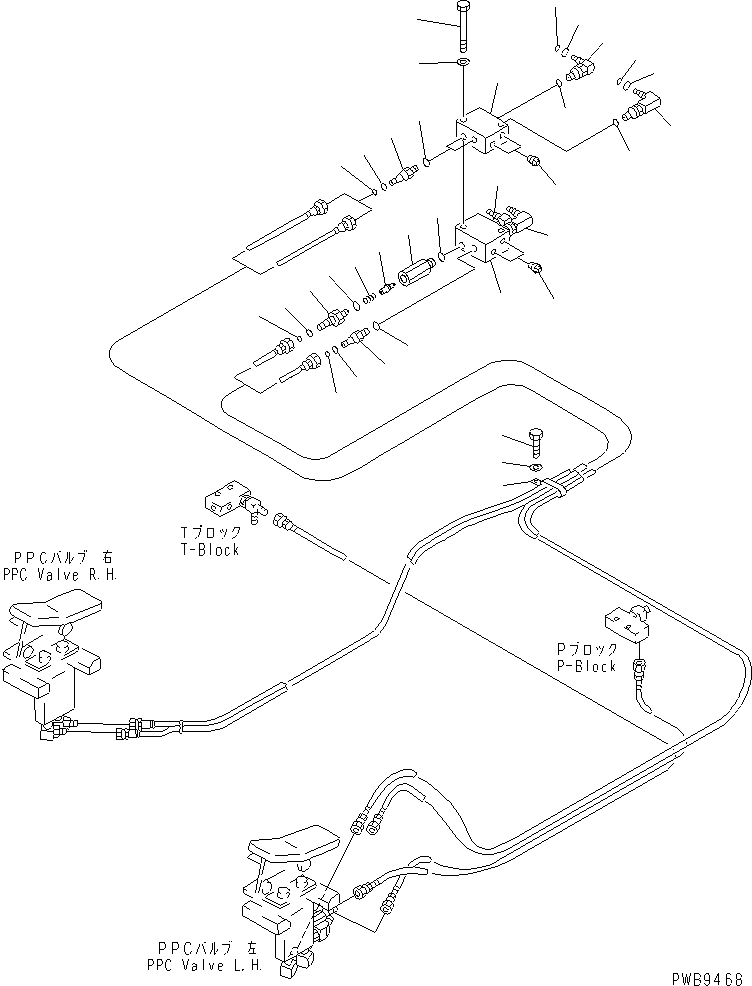 Tブロック
T-Block

PPCバルブ 右
PPC Valve R.H.

Pブロック
P-Block

PPCバルブ 左
PPC Valve L.H.

PWB9468