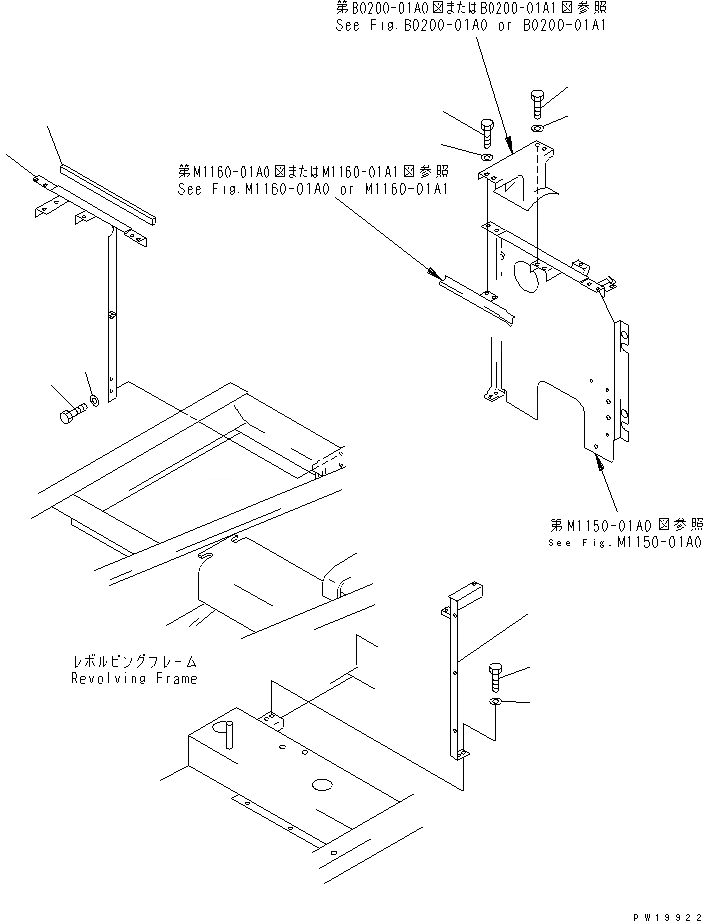 第B0200-01A0図またはB0200-01A1図参照
See Fig.B0200-01A0 or B0200-01A1

第M1160-01A0図またはM1160-01A1図参照
See Fig.M1160-01A0 or M1160-01A1

第M1150-01A0図参照
See Fig.M1150-01A0

レボルビングフレーム
Revolving Frame

PW19922