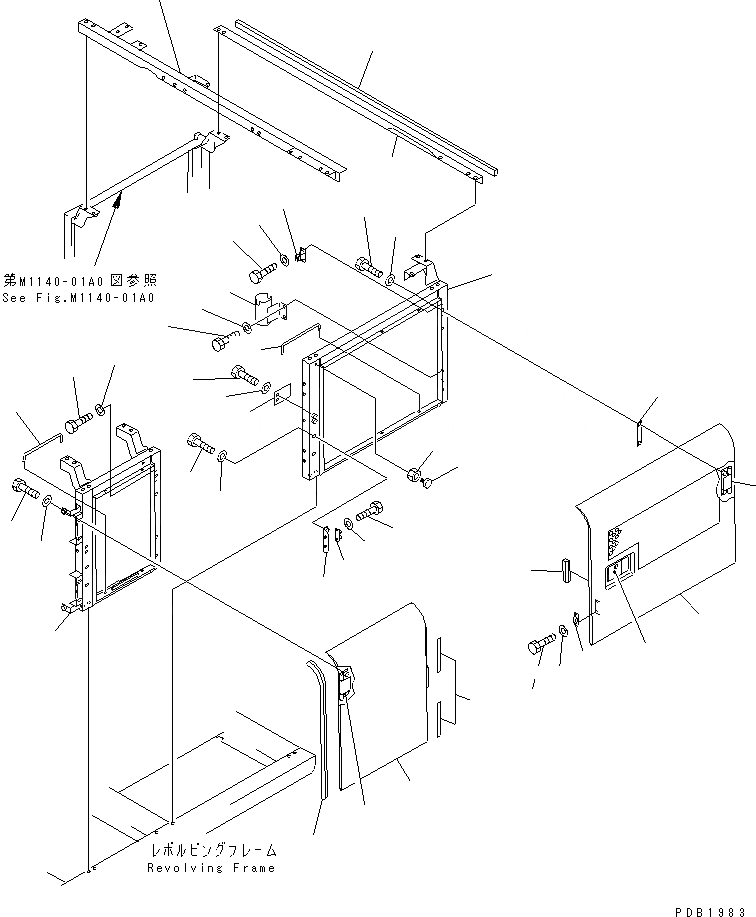 第M1140-01A0図参照
See Fig.M1140-01A0

レボルビングフレーム
Revolving Frame

PDB1983