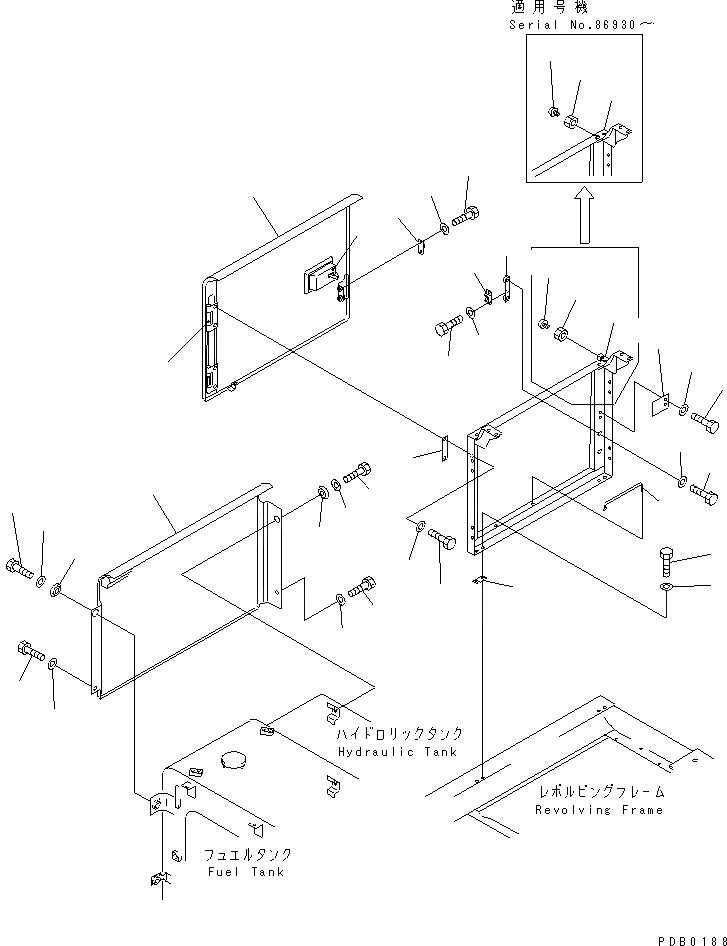 適用号機
Serial No.86930～

ハイドロリックタンク
Hydraulic Tank

レボルビングフレーム
Revolving Frame

フュエルタンク
Fuel Tank

PDB0188