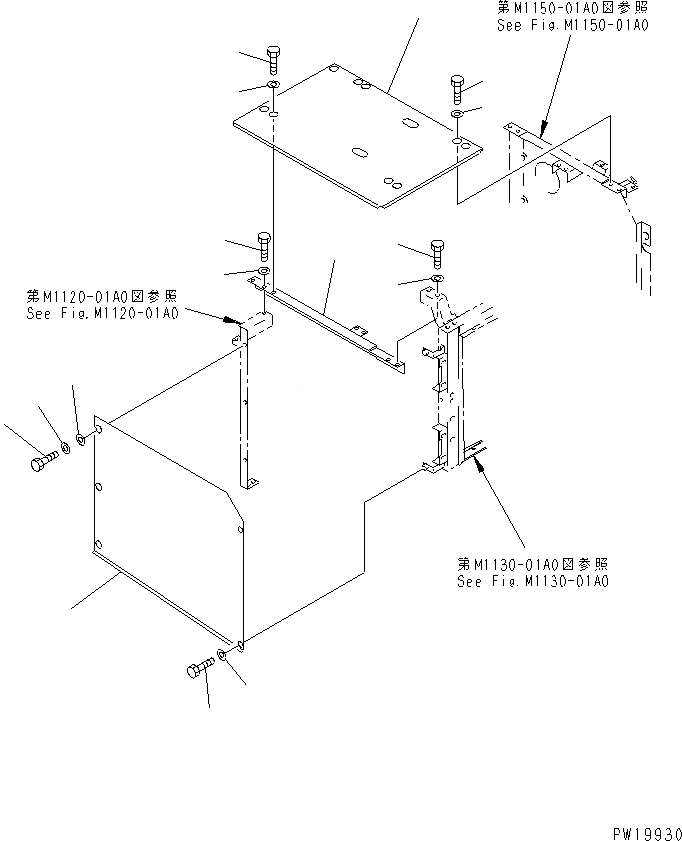 第M1150-01A0図参照
See Fig.M1150-01A0

第M1120-01A0図参照
See Fig.M1120-01A0

第M1130-01A0図参照
See Fig.M1130-01A0

PW19930