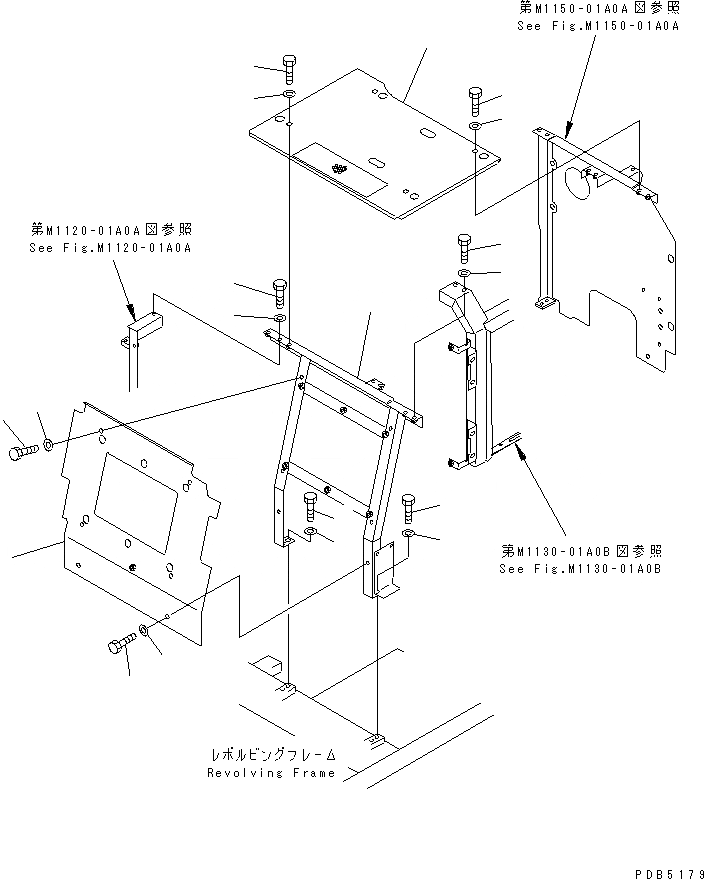 第M1150-01A0A図参照
See Fig.M1150-01A0A

第M1120-01A0A図参照
See Fig.M1120-01A0A

第M1130-01A0B図参照
See Fig.M1130-01A0B

レボルビングフレーム
Revolving Frame

PDB5179