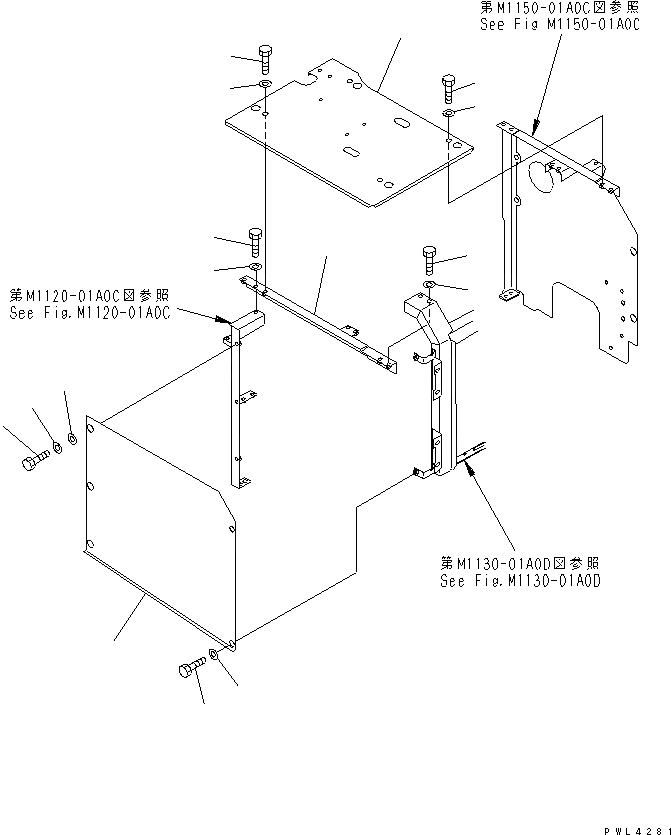 第M1150-01A0C図参照
See Fig M1150-01A0C

第M1120-01A0C図参照
See Fig.M1120-01A0C

第M1130-01A0D図参照
See Fig.M1130-01A0D

PWL4281