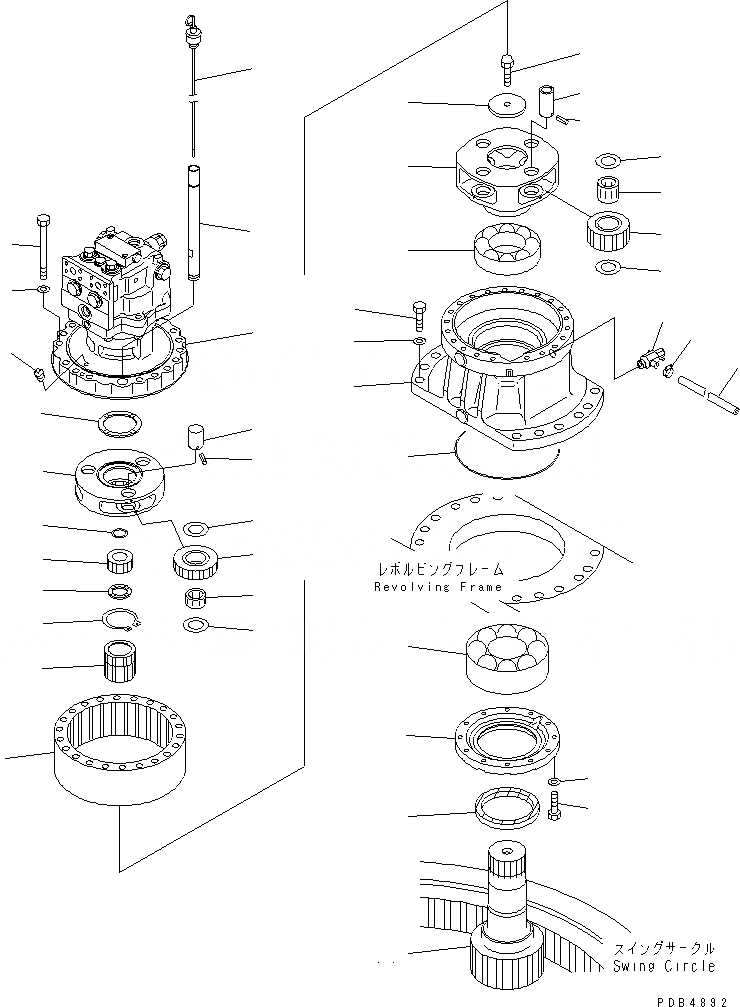 レボルビングフレーム
Revolving Frame

スイングサークル
Swing Circle

PDB4892