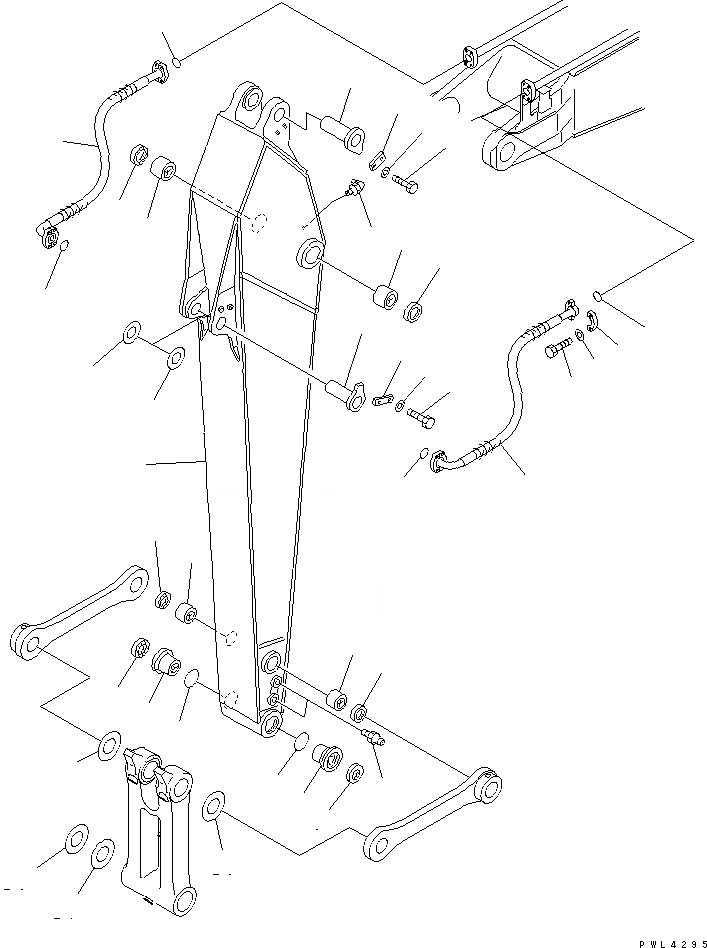 PWL4295