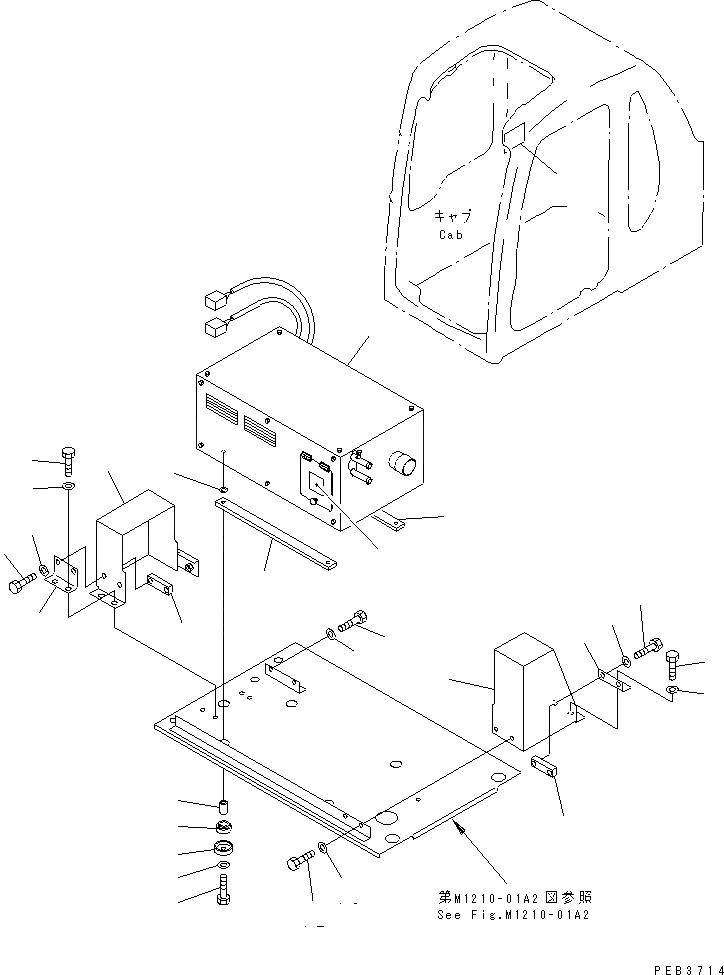 キャブ
Cab

第M1210-01A2図参照
See Fig.M1210-01A2

PEB3714