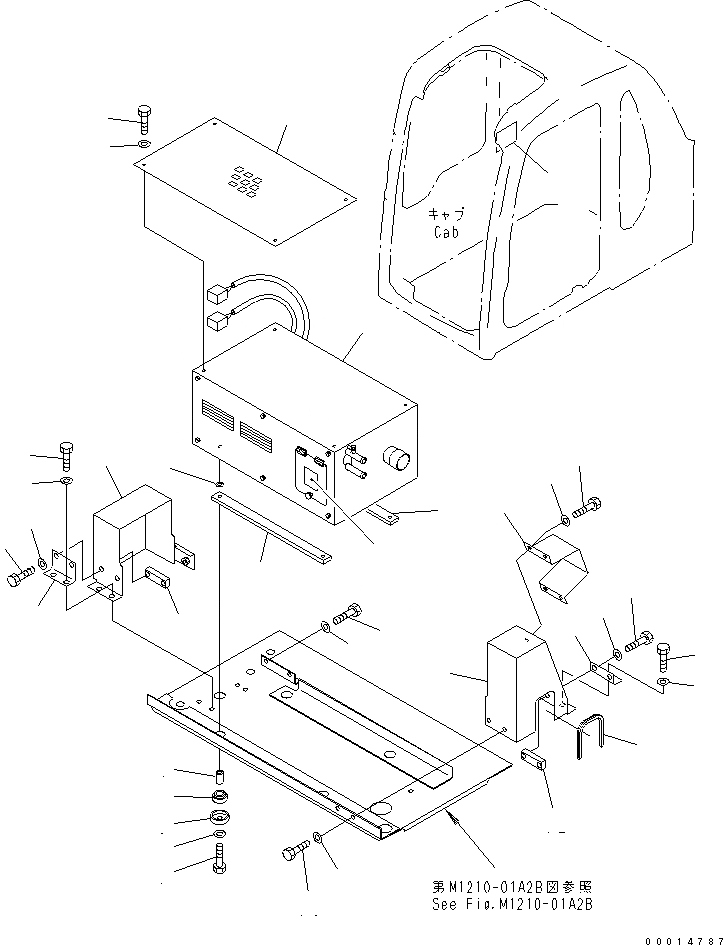 キャブ
Cab

第M1210-01A2B図参照
See Fig.M1210-01A2B

00014787