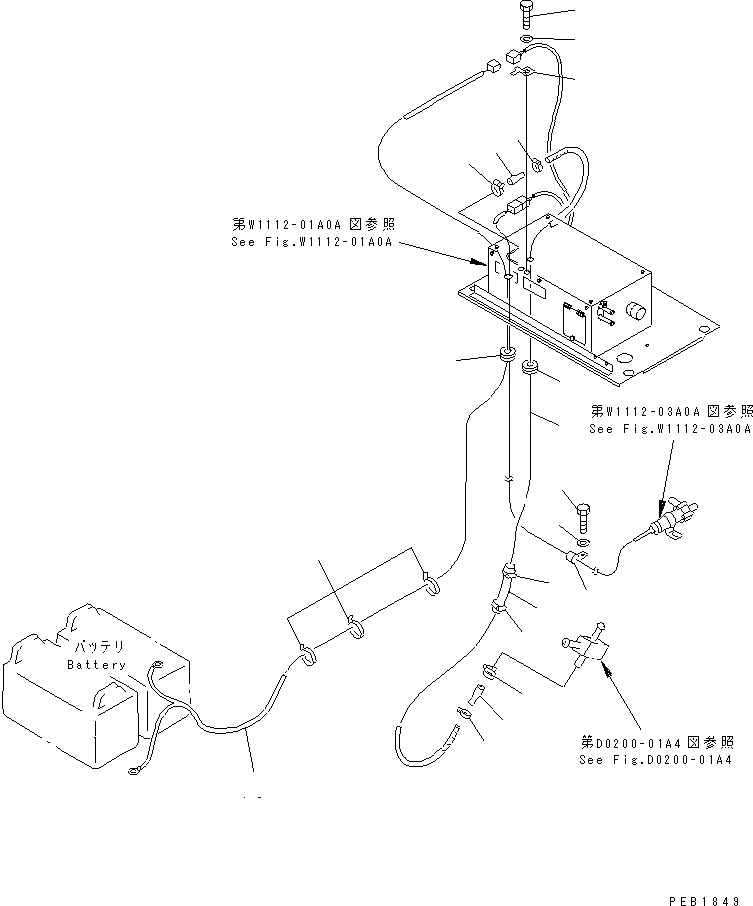 第W1112-01A0A 図参照
See Fig.W1112-01A0A

第W1112-03A0A 図参照
See Fig.W1112-03A0A

バッテリ
Battery

第D0200-01A4 図参照
See Fig.D0200-01A4

PEB1849