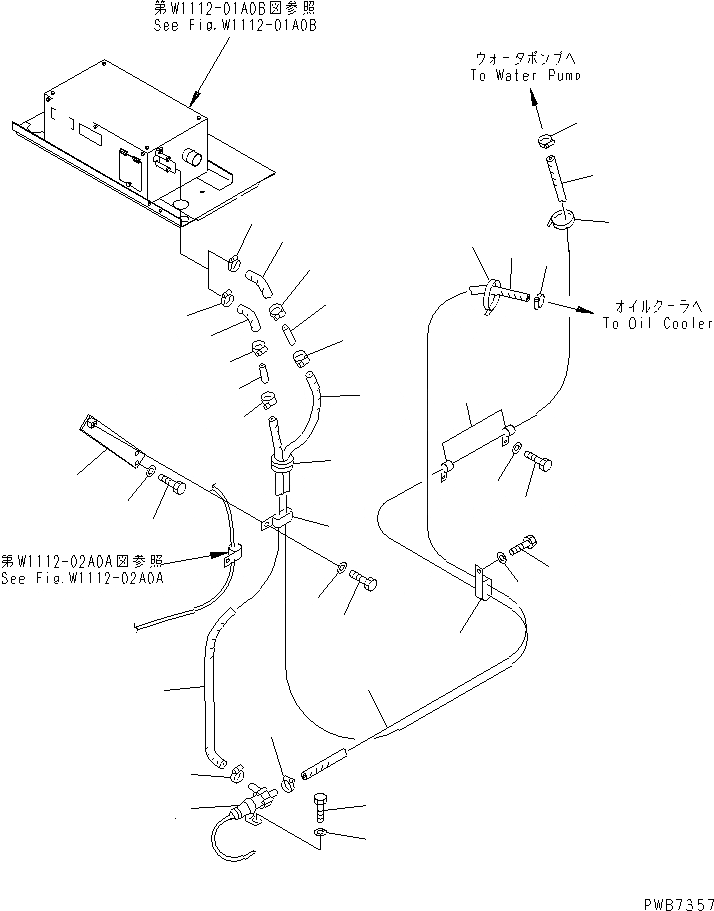 第W1112-01A0B図参照
See Fig.W1112-01A0B

ウォータポンプへ
To Water Pump

オイルクーラへ
To Oil Cooler

第W1112-02A0A図参照
See Fig.W1112-02A0A

PWB7357