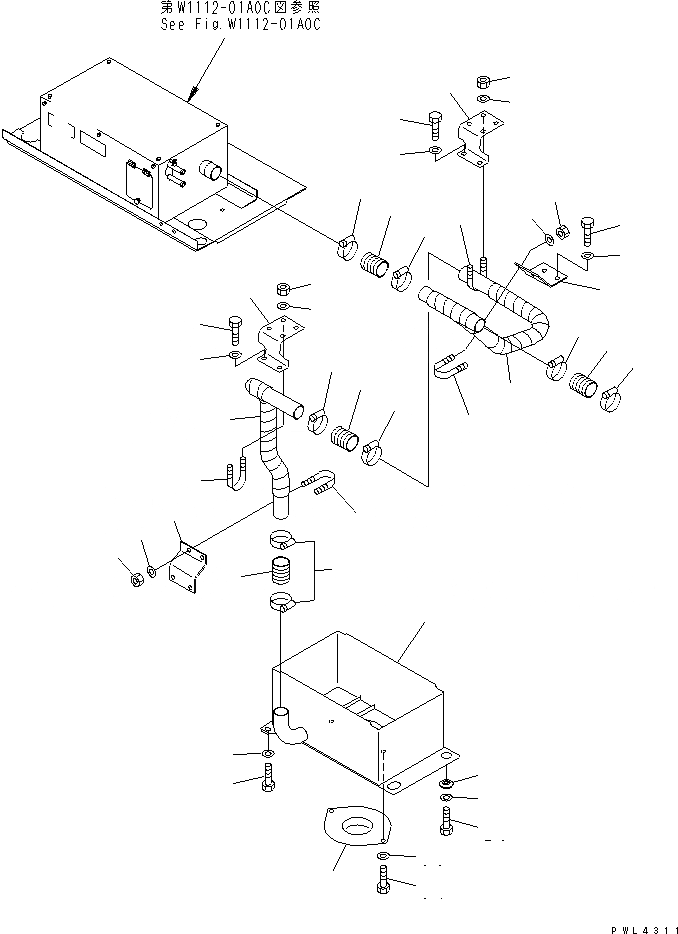 第W1112-01A0C図参照
See Fig.W1112-01A0C

PWL4311