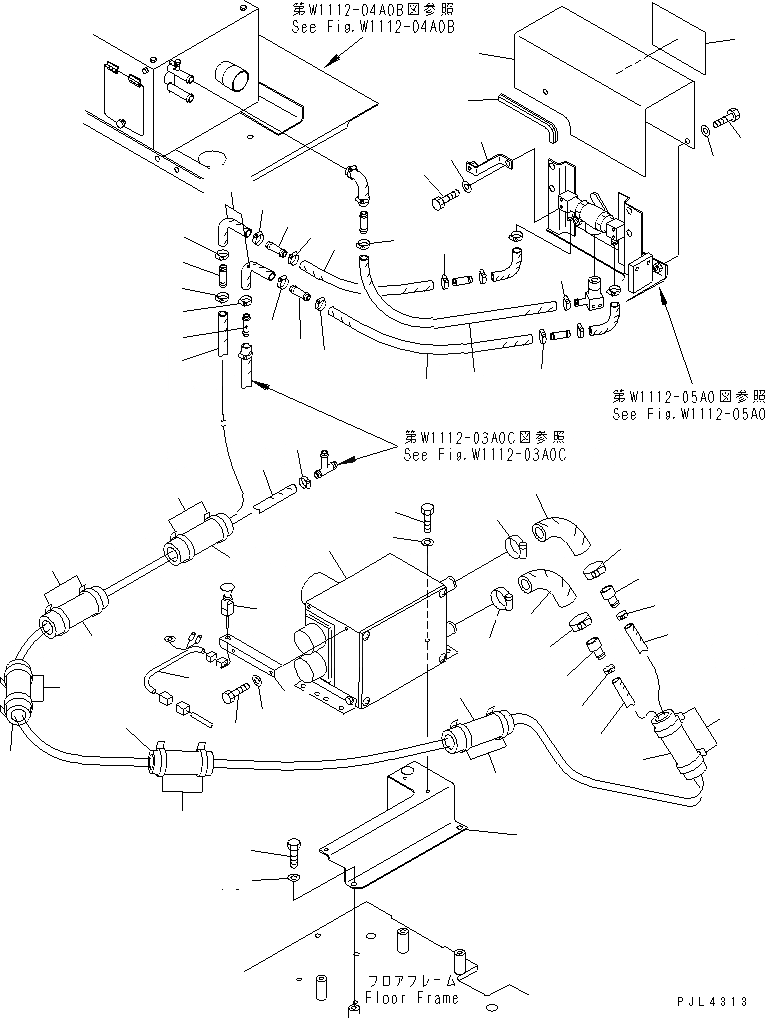 第W1112-04A0B図参照
See Fig.W1112-04A0B

第W1112-05A0図参照
See Fig.W1112-05A0

第W1112-03A0C図参照
See Fig.W1112-03A0C

フロアフレーム
Floor Frame

PJL4313